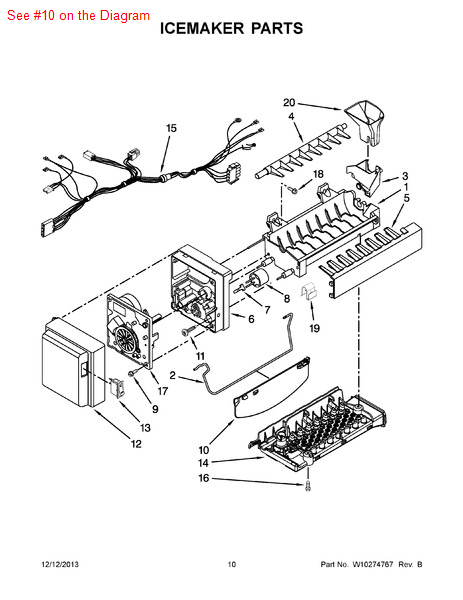 See #10 on the Diagram

ICEMAKER PARTS

20
4
15
18
3
1
5
8
7
6
19
11
2
17
9
13
12
10
14
16

12/12/2013

10

Part No. W10274767 Rev. B