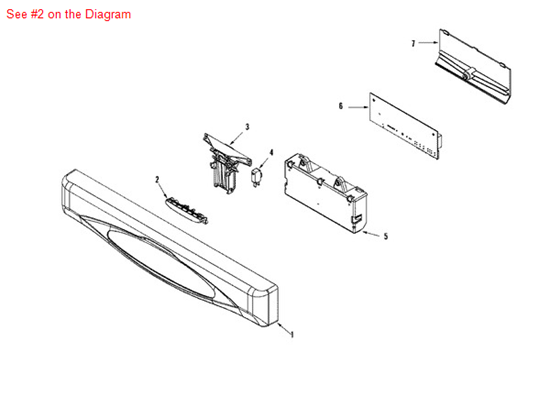 See #2 on the Diagram

7

6

3

4

2

5

1