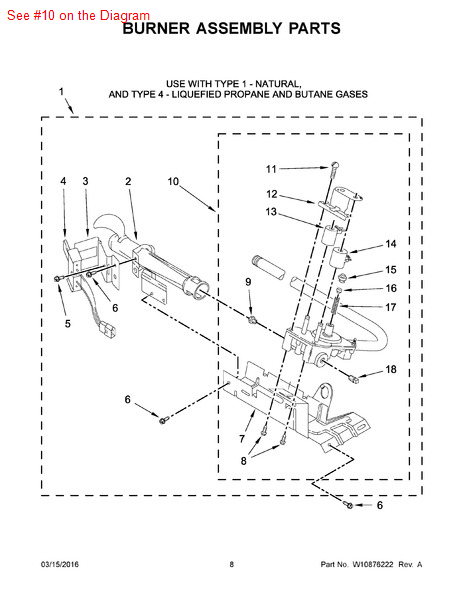 See #10 on the Diagram

BURNER ASSEMBLY PARTS

USE WITH TYPE 1 - NATURAL,
AND TYPE 4 - LIQUEFIED PROPANE AND BUTANE GASES

1
4
3
2
10
11
12
13
14
15
16
17
9
6
5
18
6
7
8
6

03/15/2016
8
Part No. W10876222 Rev. A