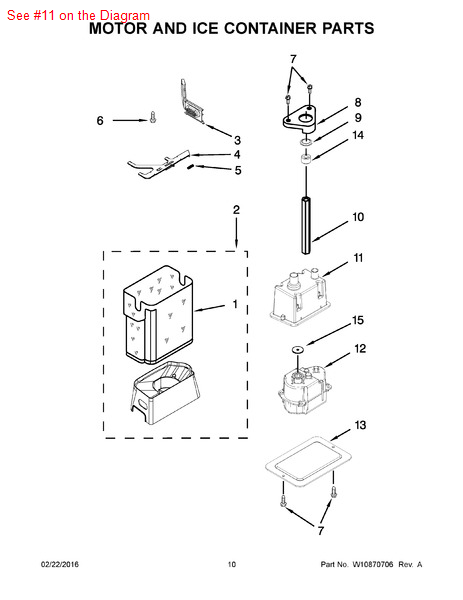 See #11 on the Diagram
MOTOR AND ICE CONTAINER PARTS

7
8
9
14
6
3
4
5
2
10
11
1
15
12
13
7

02/22/2016
10
Part No. W10870706 Rev. A