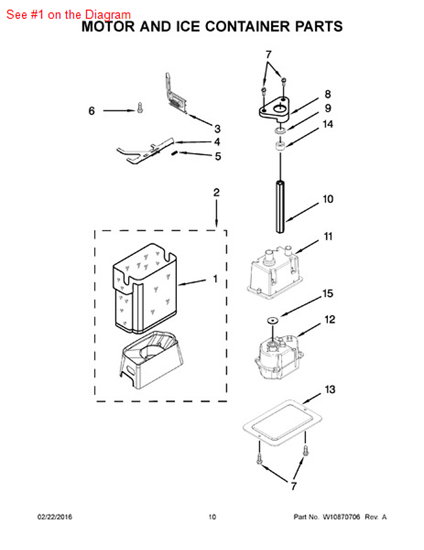 See #1 on the Diagram

MOTOR AND ICE CONTAINER PARTS

7
8
9
14
6
3
4
5
2
10
11
1
15
12
13
7

02/22/2016

10

Part No. W10870706 Rev. A