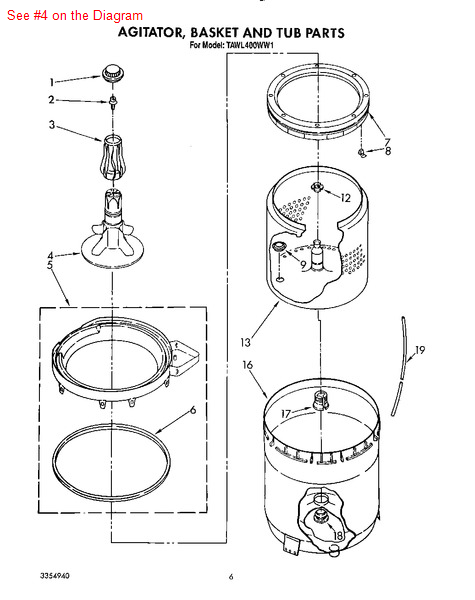 See #4 on the Diagram

AGITATOR, BASKET AND TUB PARTS
For Model: TAWL400WW1

1
2
3
4
5
6
7
8
12
9
13
16
17
19
18

3354940

6