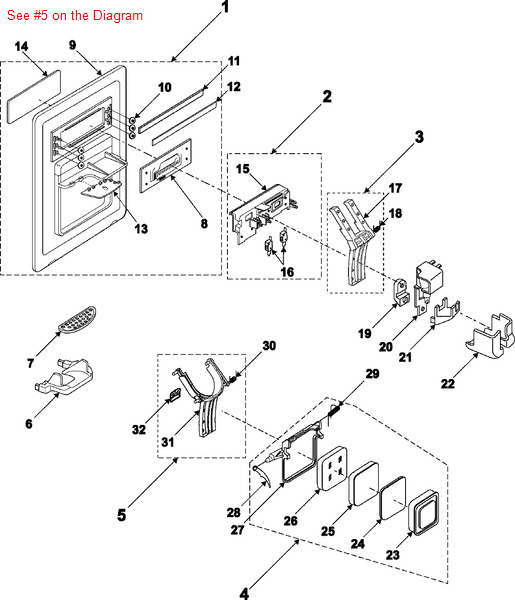 See #5 on the Diagram

1
14
9
11
10
12
2
3
15
17
18
13
8
16
19
20
21
22
7
6
30
29
32
31
5
28
27
26
25
24
23
4