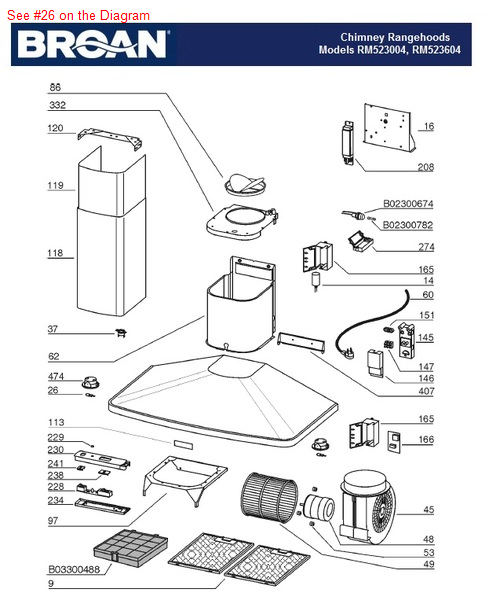 See #26 on the Diagram

BROAN

Chimney Rangehoods
Models RM523004, RM523604

86
332
120
119
118
37
62
474
26
113
229
230
241
238
228
234
97
B03300488
9

16
208
B02300674
B02300782
274
165
14
60
151
145
147
146
407
165
166
45
48
53
49