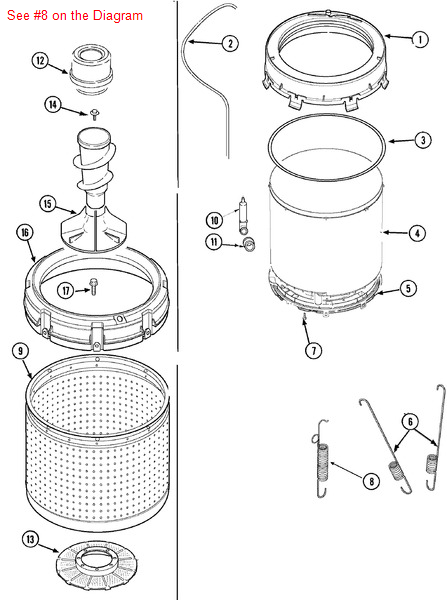 See #8 on the Diagram

12
14
15
16
17
9
13
2
1
3
10
11
4
5
7
6
8