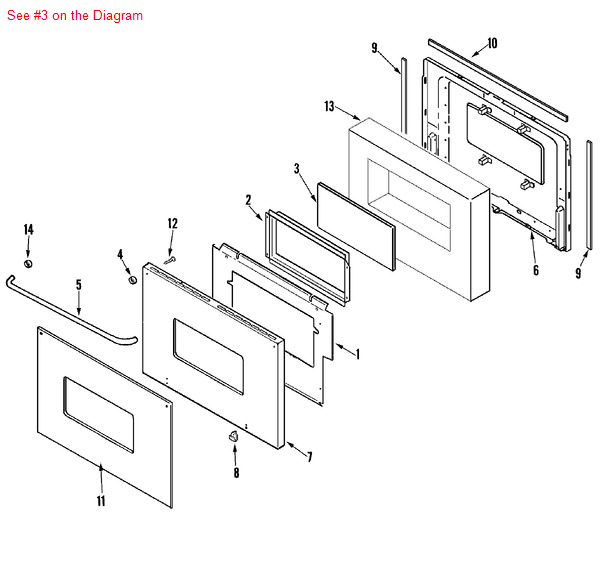 See #3 on the Diagram

9
10
13
3
2
14
12
4
5
1
6
9
7
8
11