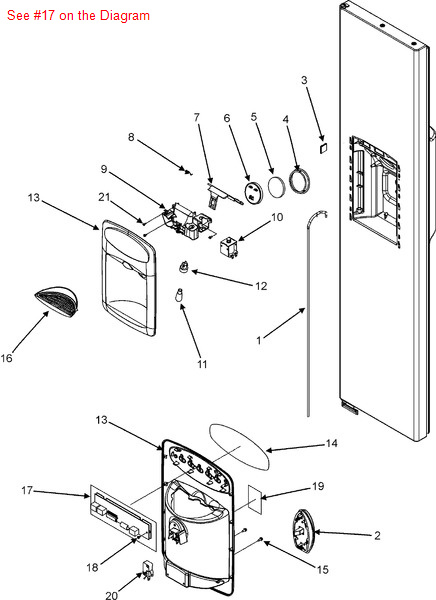 See #17 on the Diagram

3
7
6
5
4
8
9
13
21
10
12
16
11
1
13
14
17
19
2
18
15
20