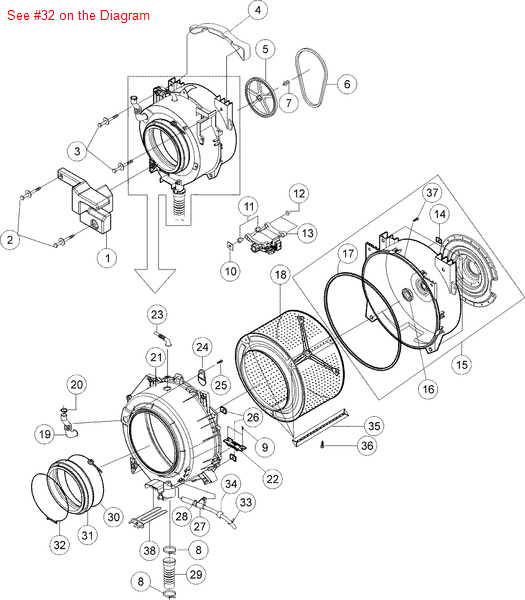 See #32 on the Diagram

4
5
6
7
3
2
1
11
12
13
10
37
14
17
18
15
16
23
24
25
21
20
19
26
9
22
35
36
34
33
30
31
32
28
27
38
8
29
8