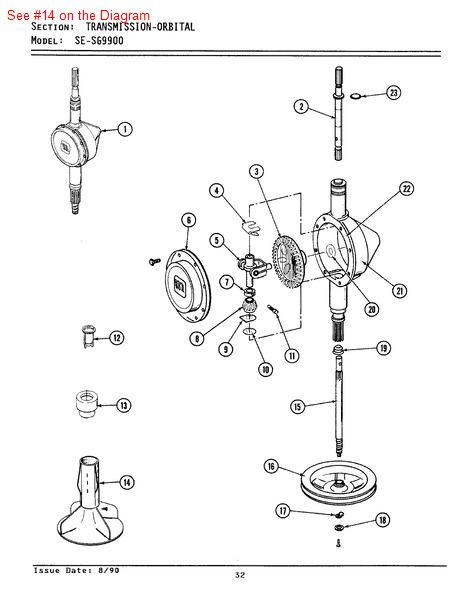 See #14 on the Diagram
SECTION: TRANSMISSION-ORBITAL
MODEL: SE-S69900

1
2
23
3
4
22
6
5
7
21
20
8
9
11
10
12
19
13
15
16
14
17
18

Issue Date: 8/90
32