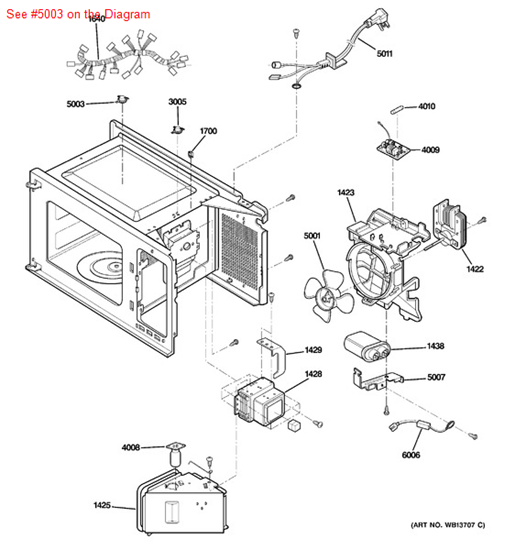 See #5003 on the Diagram

1640

5011

5003

3005

1700

4010

4009

1423

5001

1422

1429

1438

1428

5007

4008

6006

1425

(ART NO. WB13707 C)