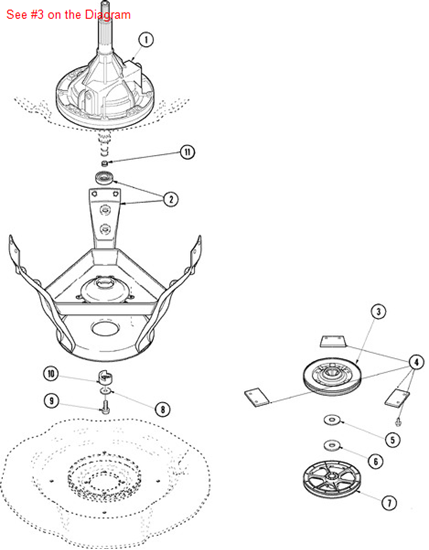 See #3 on the Diagram

1

11

2

3

4

10

9

8

5

6

7