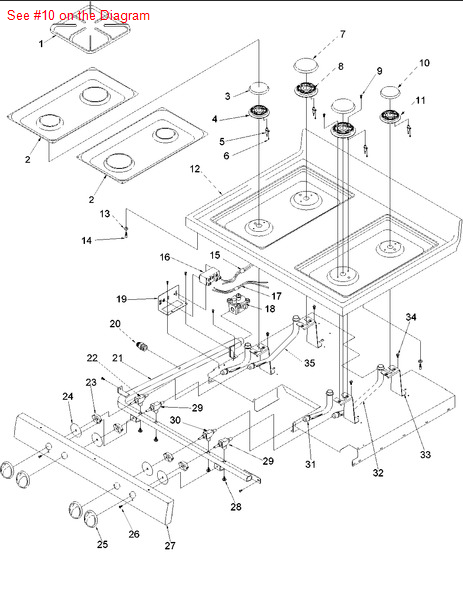 See #10 on the Diagram

1
2
2
3
4
5
6
7
8
9
10
11
12
13
14
15
16
17
18
19
20
21
22
23
24
25
26
27
28
29
29
30
31
32
33
34
35